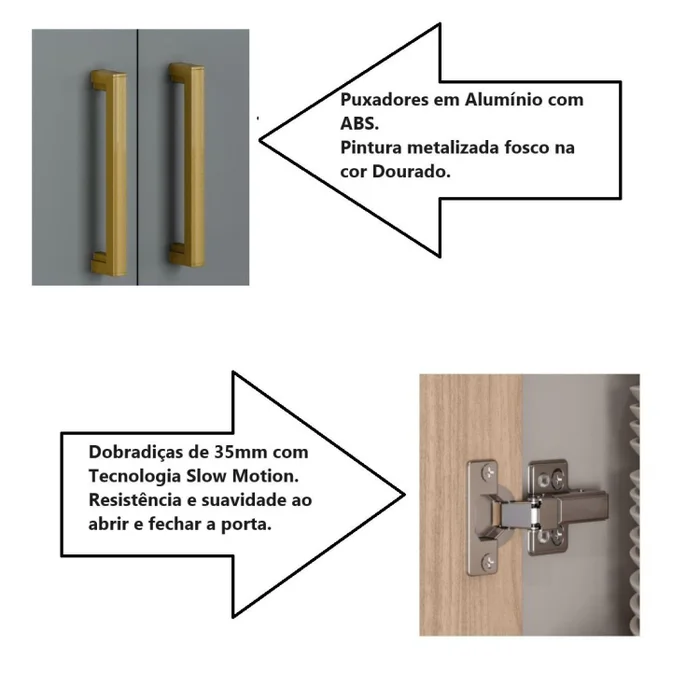 Puxadores em Alumínio com ABS.
Pintura metalizada fosco na cor Dourado.

Dobradiças de 35mm com Tecnologia Slow Motion.
Resistência e suavidade ao abrir e fechar a porta.